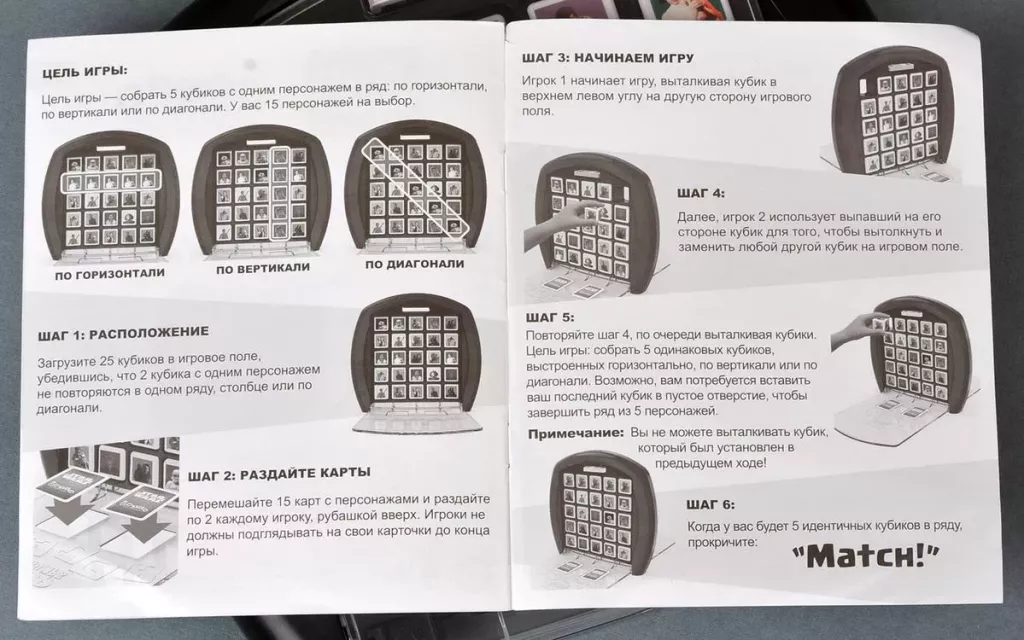 ЦЕЛЬ ИГРЫ:

Цель игры — собрать 5 кубиков с одним персонажем в ряд: по горизонтали, по вертикали или по диагонали. У вас 15 персонажей на выбор.

ПО ГОРИЗОНТАЛИ

ПО ВЕРТИКАЛИ

ПО ДИАГОНАЛИ

ШАГ 1: РАСПОЛОЖЕНИЕ

Загрузите 25 кубиков в игровое поле, убедившись, что 2 кубика с одним персонажем не повторяются в одном ряду, столбце или по диагонали.

ШАГ 2: РАЗДАЙТЕ КАРТЫ

Перемешайте 15 карт с персонажами и раздайте по 2 каждому игроку, рубашкой вверх. Игроки не должны подглядывать на свои карточки до конца игры.

ШАГ 3: НАЧИНАЕМ ИГРУ

Игрок 1 начинает игру, выталкивая кубик в верхнем левом углу на другую сторону игрового поля.

ШАГ 4:

Далее, игрок 2 использует выпавший на его стороне кубик для того, чтобы вытолкнуть и заменить любой другой кубик на игровом поле.

ШАГ 5:

Повторяйте шаг 4, по очереди выталкивая кубики. Цель игры: собрать 5 одинаковых кубиков, выстроенных горизонтально, по вертикали или по диагонали. Возможно, вам потребуется вставить ваш последний кубик в пустое отверстие, чтобы завершить ряд из 5 персонажей.

Примечание: Вы не можете выталкивать кубик, который был установлен в предыдущем ходе!

ШАГ 6:

Когда у вас будет 5 идентичных кубиков в ряду, прокричите:

"Match!"